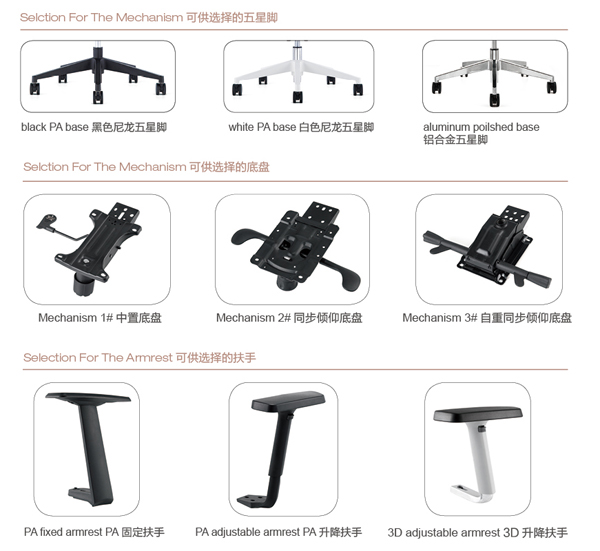 Selction For The Mechanism 可供选择的五星脚

black PA base 黑色尼龙五星脚

white PA base 白色尼龙五星脚

aluminum poilshed base
铝合金五星脚

Selction For The Mechanism 可供选择的底盘

Mechanism 1# 中置底盘

Mechanism 2# 同步倾仰底盘

Mechanism 3# 自重同步倾仰底盘

Selection For The Armrest 可供选择的扶手

PA fixed armrest PA 固定扶手

PA adjustable armrest PA 升降扶手

3D adjustable armrest 3D 升降扶手